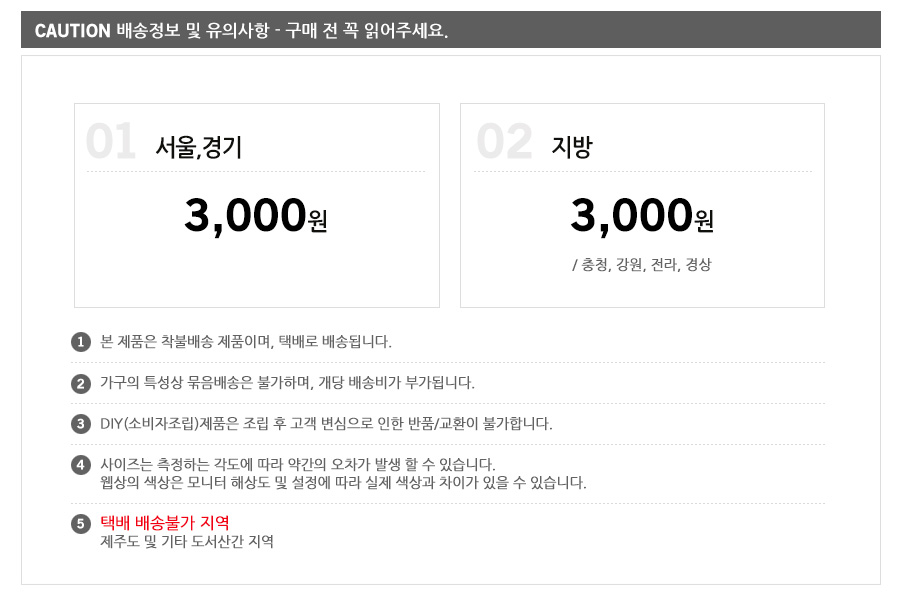 CAUTION 배송정보 및 유의사항 - 구매 전 꼭 읽어주세요.

01 서울,경기

3,000원

02 지방

3,000원

/ 충청, 강원, 전라, 경상

1 본 제품은 착불배송 제품이며, 택배로 배송됩니다.

2 가구의 특성상 묶음배송은 불가하며, 개당 배송비가 부가됩니다.

3 DIY(소비자조립)제품은 조립 후 고객 변심으로 인한 반품/교환이 불가합니다.

4 사이즈는 측정하는 각도에 따라 약간의 오차가 발생 할 수 있습니다.
웹상의 색상은 모니터 해상도 및 설정에 따라 실제 색상과 차이가 있을 수 있습니다.

5 택배 배송불가 지역
제주도 및 기타 도서산간 지역